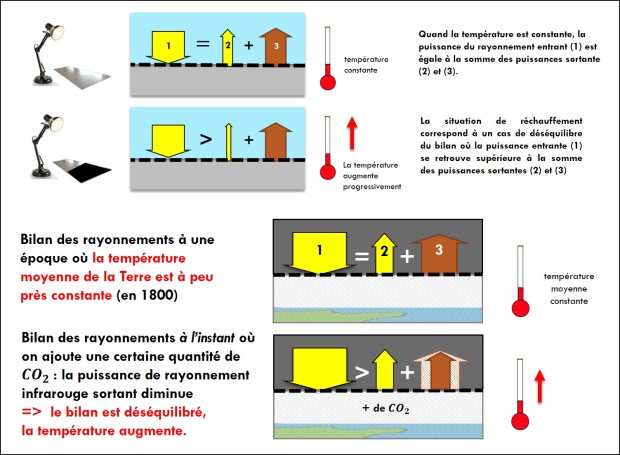 1 = 2 + 3

température constante

Quand la température est constante, la puissance du rayonnement entrant (1) est égale à la somme des puissances sortante (2) et (3).

> +

La température augmente progressivement

La situation de réchauffement correspond à un cas de déséquilibre du bilan où la puissance entrante (1) se retrouve supérieure à la somme des puissances sortantes (2) et (3)

Bilan des rayonnements à une époque où la température moyenne de la Terre est à peu près constante (en 1800)

1 = 2 + 3

température moyenne constante

Bilan des rayonnements à l'instant où on ajoute une certaine quantité de $CO_2$ : la puissance de rayonnement infrarouge sortant diminue
=> le bilan est déséquilibré, la température augmente.

> +

+ de $CO_2$