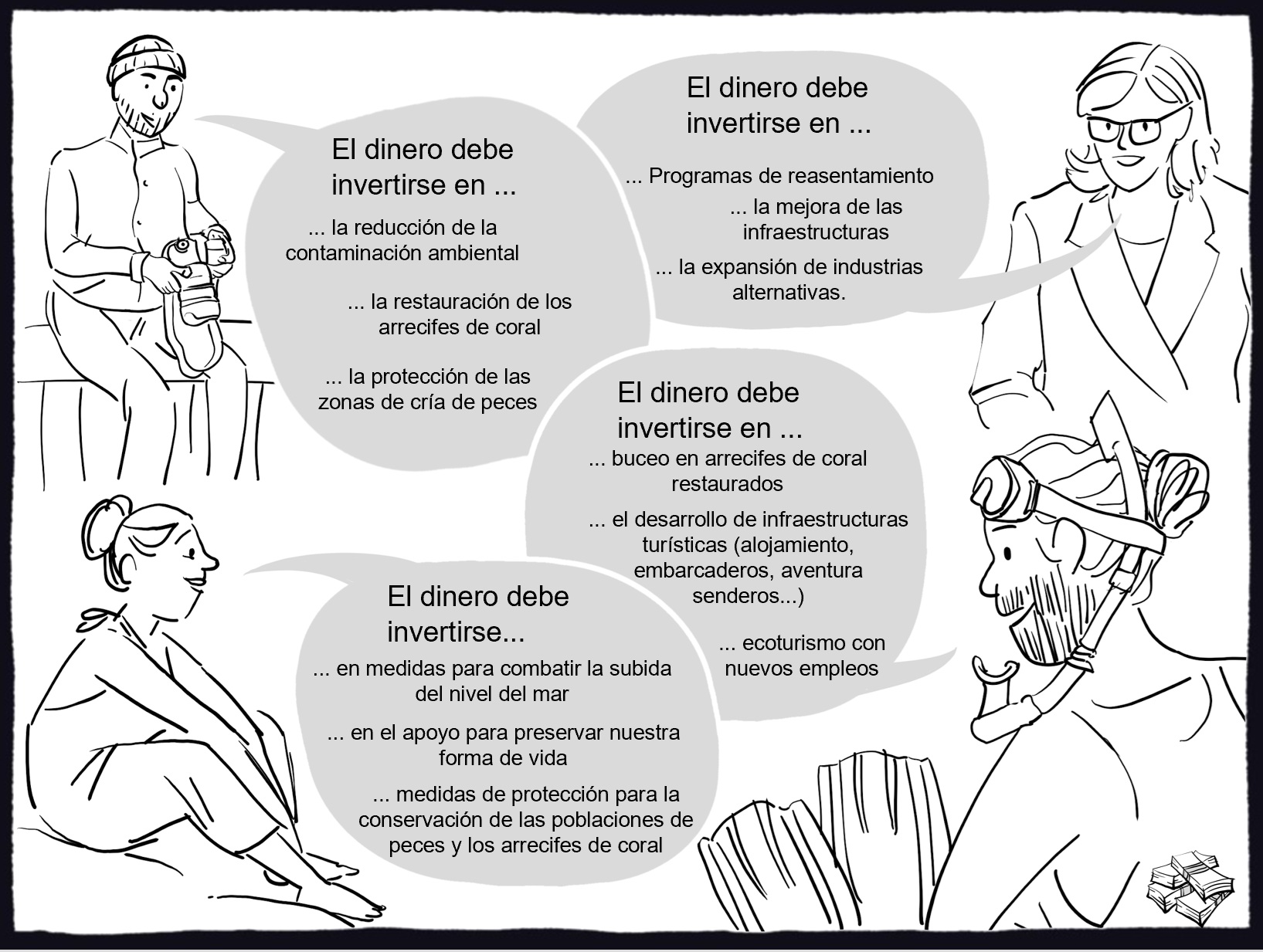 El dinero debe invertirse en ...

... la reducción de la contaminación ambiental

... la restauración de los arrecifes de coral

... la protección de las zonas de cría de peces

El dinero debe invertirse en ...

... Programas de reasentamiento

... la mejora de las infraestructuras

... la expansión de industrias alternativas.

El dinero debe invertirse en ...

... buceo en arrecifes de coral restaurados

... el desarrollo de infraestructuras turísticas (alojamiento, embarcaderos, aventura senderos...)

... ecoturismo con nuevos empleos

El dinero debe invertirse...

... en medidas para combatir la subida del nivel del mar

... en el apoyo para preservar nuestra forma de vida

... medidas de protección para la conservación de las poblaciones de peces y los arrecifes de coral